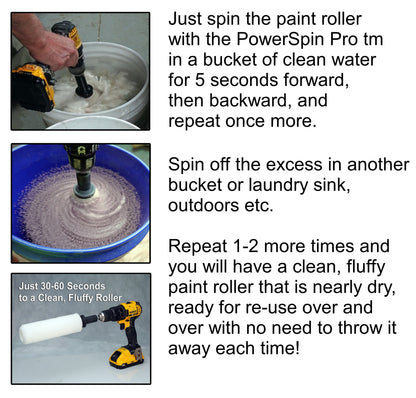 Just spin the paint roller with the PowerSpin Pro tm in a bucket of clean water for 5 seconds forward, then backward, and repeat once more.

Spin off the excess in another bucket or laundry sink, outdoors etc.

Just 30-60 Seconds to a Clean, Fluffy Roller

Repeat 1-2 more times and you will have a clean, fluffy paint roller that is nearly dry, ready for re-use over and over with no need to throw it away each time!